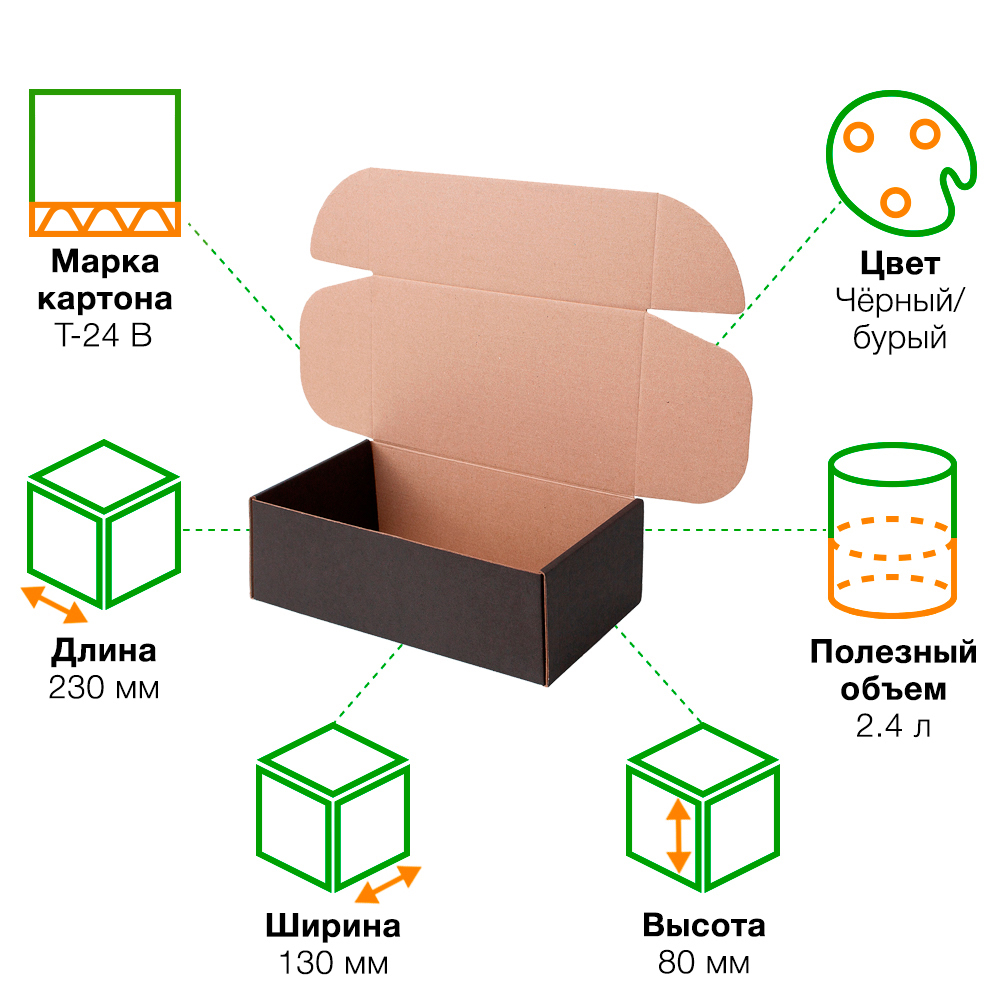 Марка картона
Т-24 В

Цвет
Чёрный/ бурый

Длина
230 мм

Полезный объем
2.4 л

Ширина
130 мм

Высота
80 мм