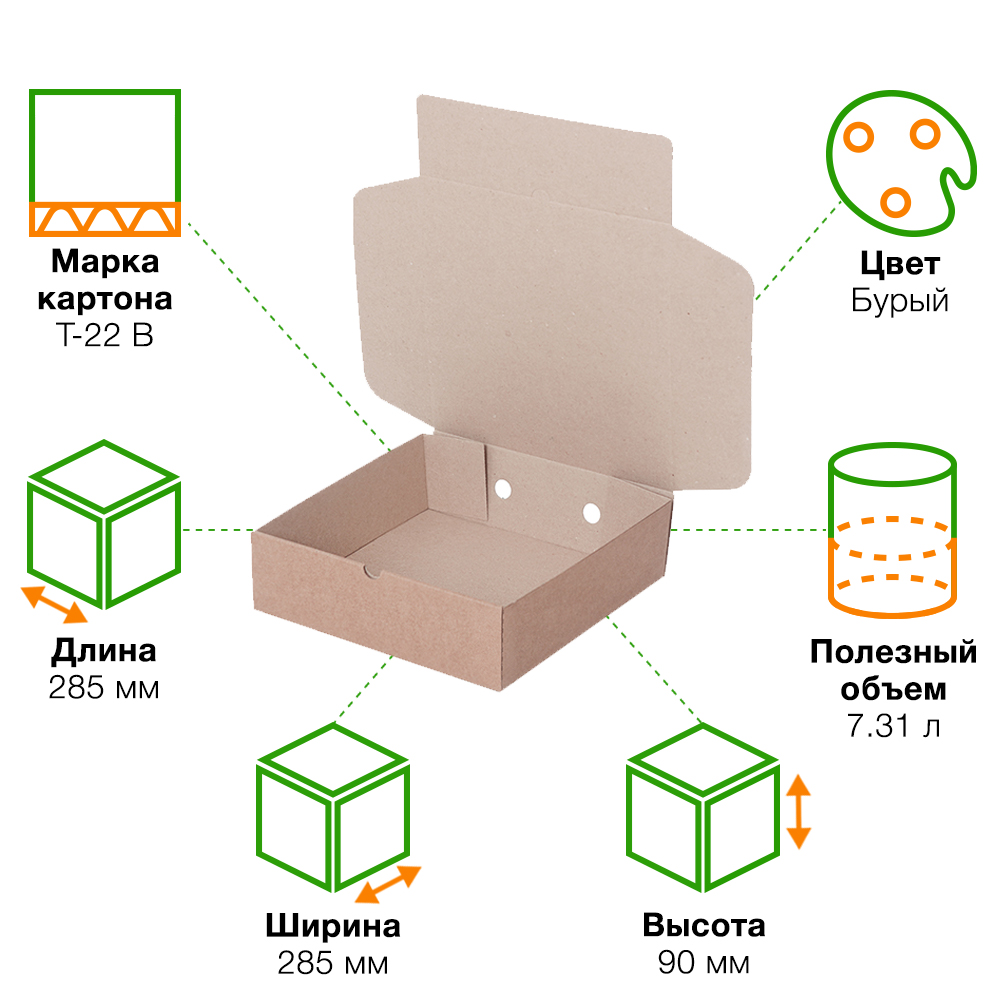 Марка картона
Т-22 В

Цвет
Бурый

Длина
285 мм

Полезный объем
7.31 л

Ширина
285 мм

Высота
90 мм