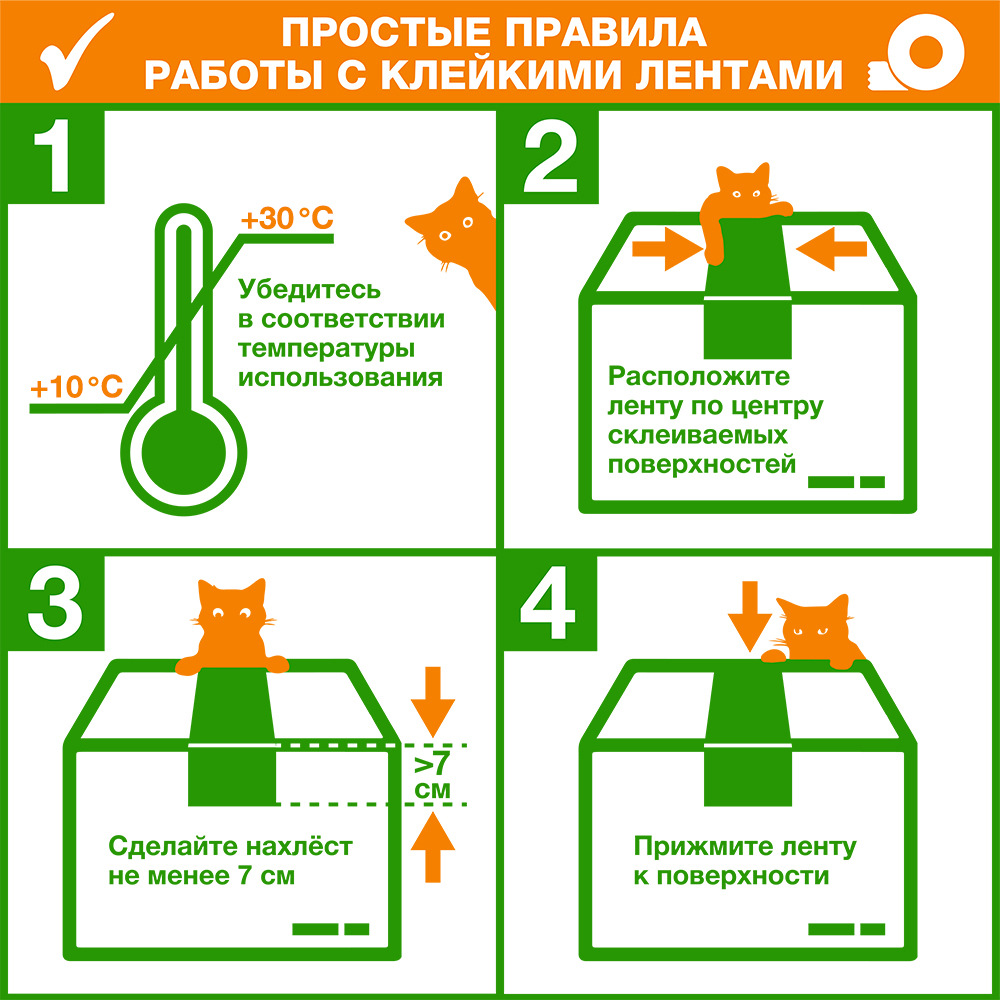 ПРОСТЫЕ ПРАВИЛА РАБОТЫ С КЛЕЙКИМИ ЛЕНТАМИ

1

+30 °C

+10 °C

Убедитесь в соответствии температуры использования

2

Расположите ленту по центру склеиваемых поверхностей

3

>7 см

Сделайте нахлёст не менее 7 см

4

Прижмите ленту к поверхности