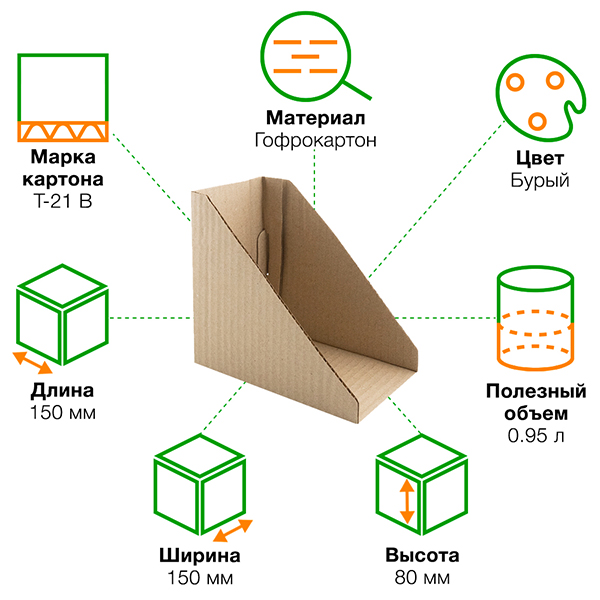 Марка картона
Т-21 В

Материал
Гофрокартон

Цвет
Бурый

Длина
150 мм

Полезный объем
0.95 л

Ширина
150 мм

Высота
80 мм