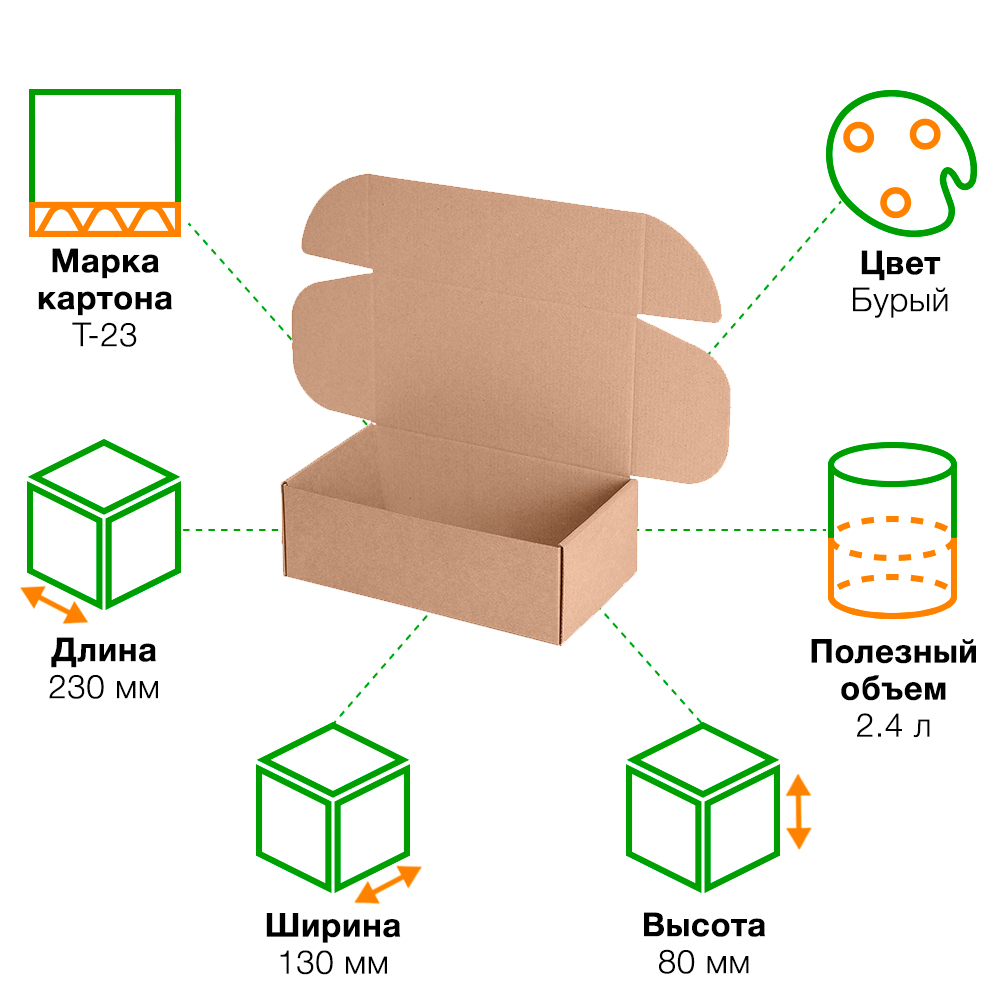 Марка картона
Т-23

Цвет
Бурый

Длина
230 мм

Полезный объем
2.4 л

Ширина
130 мм

Высота
80 мм