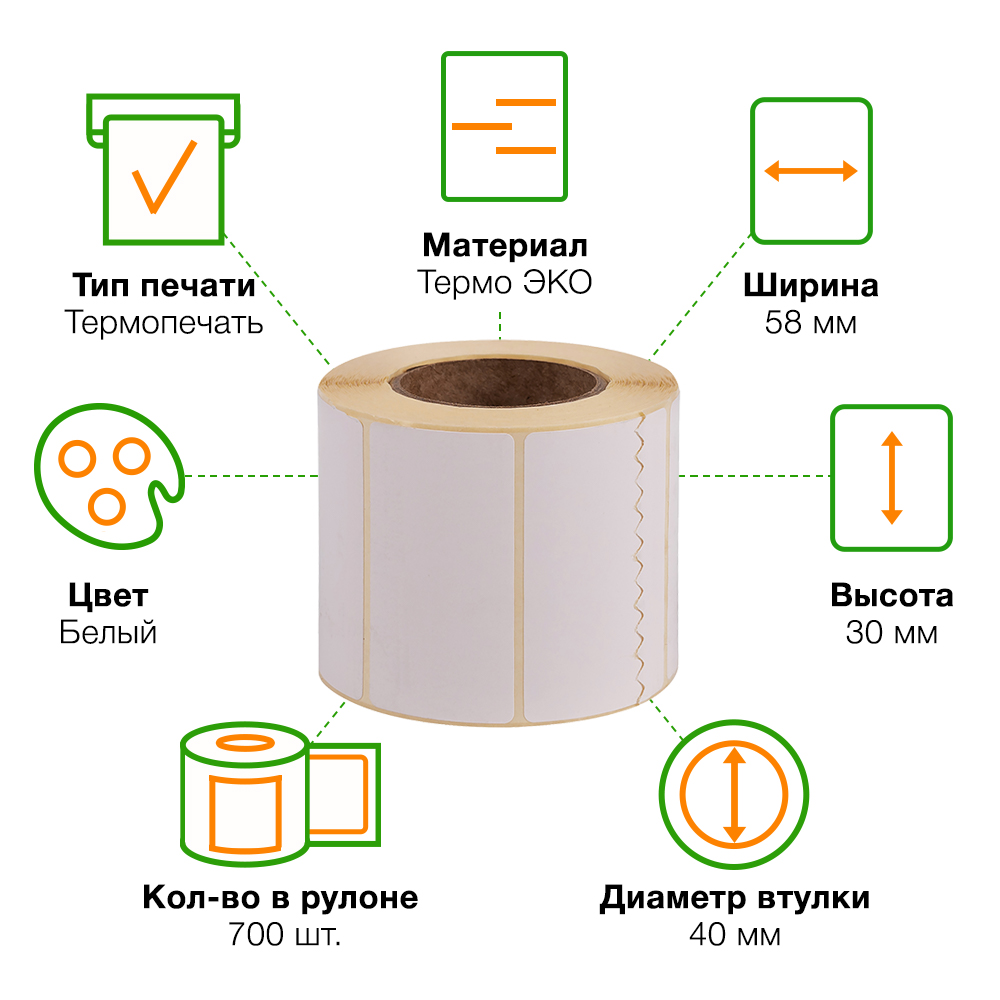 Тип печати
Термопечать

Материал
Термо ЭКО

Ширина
58 мм

Цвет
Белый

Высота
30 мм

Кол-во в рулоне
700 шт.

Диаметр втулки
40 мм