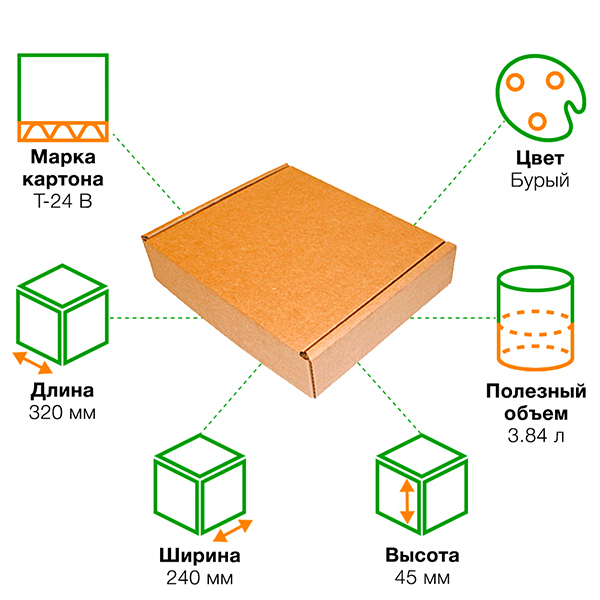 Марка картона
Т-24 В

Цвет
Бурый

Длина
320 мм

Полезный объем
3.84 л

Ширина
240 мм

Высота
45 мм