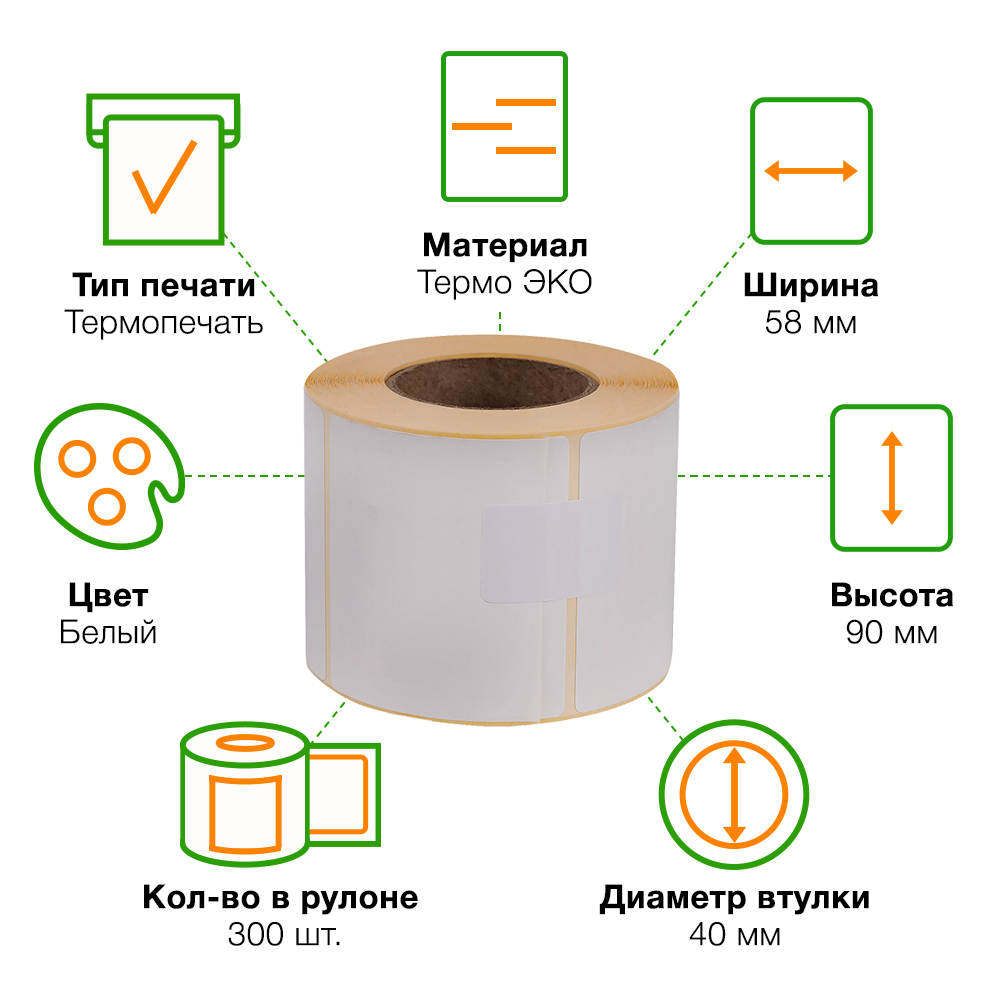 Тип печати
Термопечать

Материал
Термо ЭКО

Ширина
58 мм

Цвет
Белый

Высота
90 мм

Кол-во в рулоне
300 шт.

Диаметр втулки
40 мм