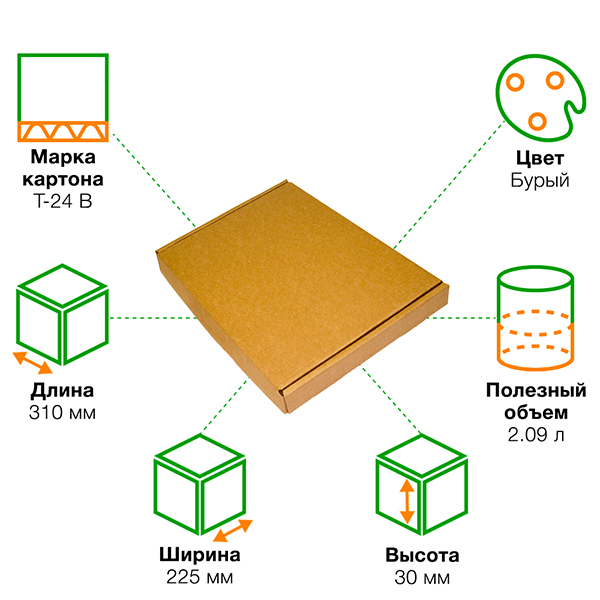 Марка картона
Т-24 В

Цвет
Бурый

Длина
310 мм

Полезный объем
2.09 л

Ширина
225 мм

Высота
30 мм