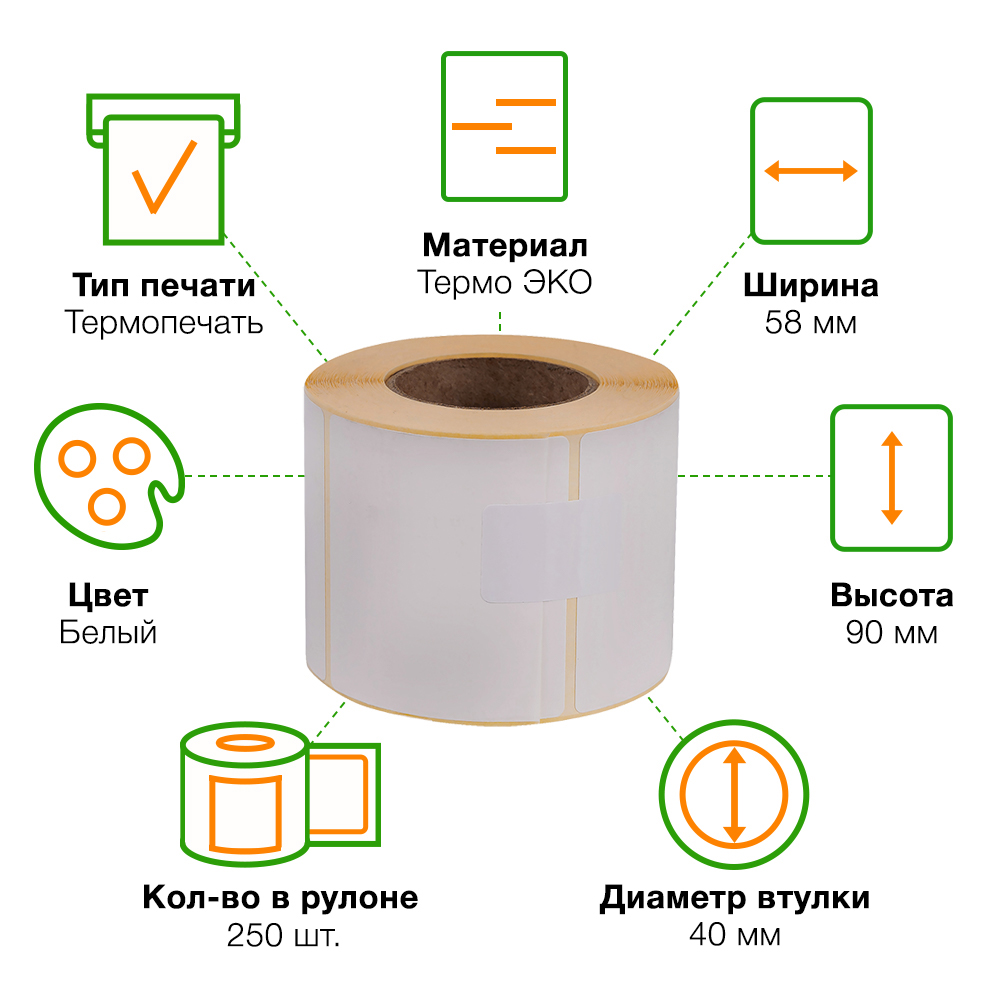 Тип печати
Термопечать

Материал
Термо ЭКО

Ширина
58 мм

Цвет
Белый

Высота
90 мм

Кол-во в рулоне
250 шт.

Диаметр втулки
40 мм