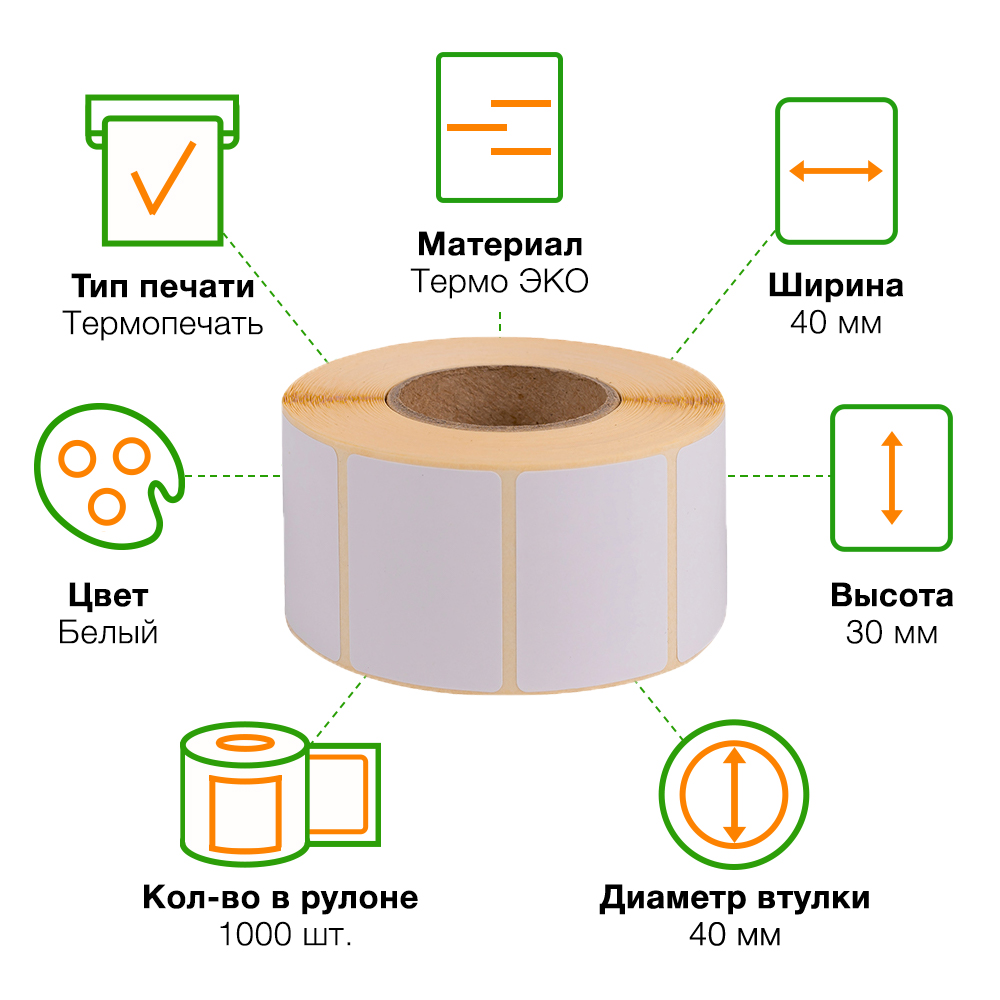 Тип печати
Термопечать

Материал
Термо ЭКО

Ширина
40 мм

Цвет
Белый

Высота
30 мм

Кол-во в рулоне
1000 шт.

Диаметр втулки
40 мм